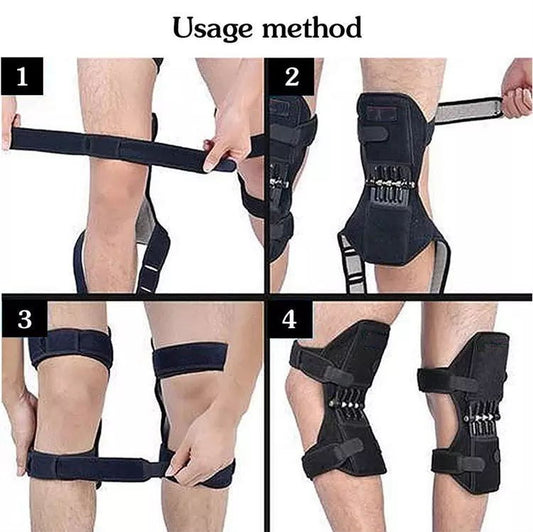 Usage method

1

2

3

4